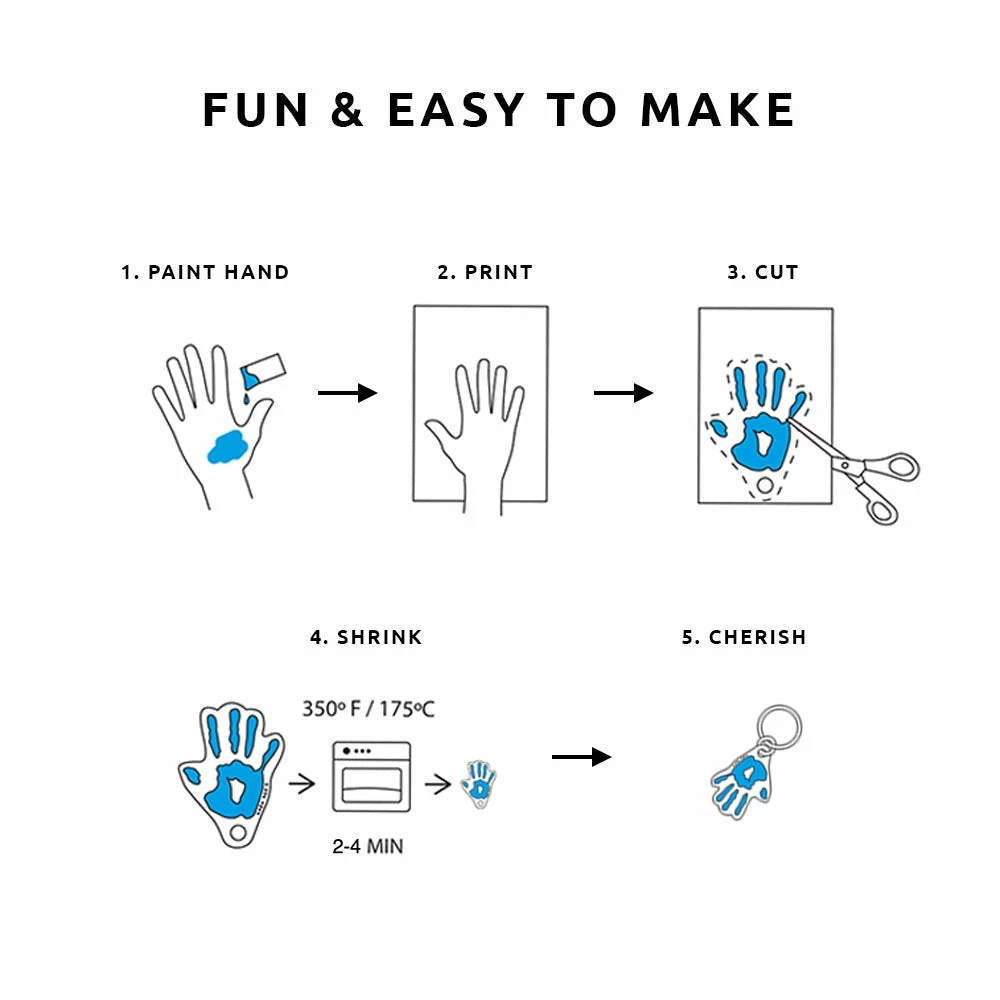 FUN & EASY TO MAKE

1. PAINT HAND

2. PRINT

3. CUT

4. SHRINK

350º F / 175ºC

2-4 MIN

5. CHERISH